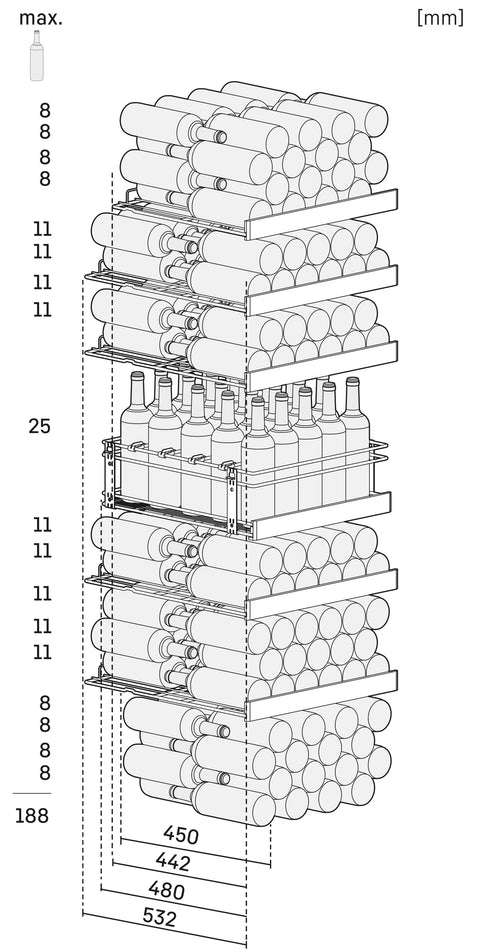 max.

[mm]

8
8
8
8
11
11
11
11
25
11
11
11
11
11
8
8
8
8
188

450
442
480
532